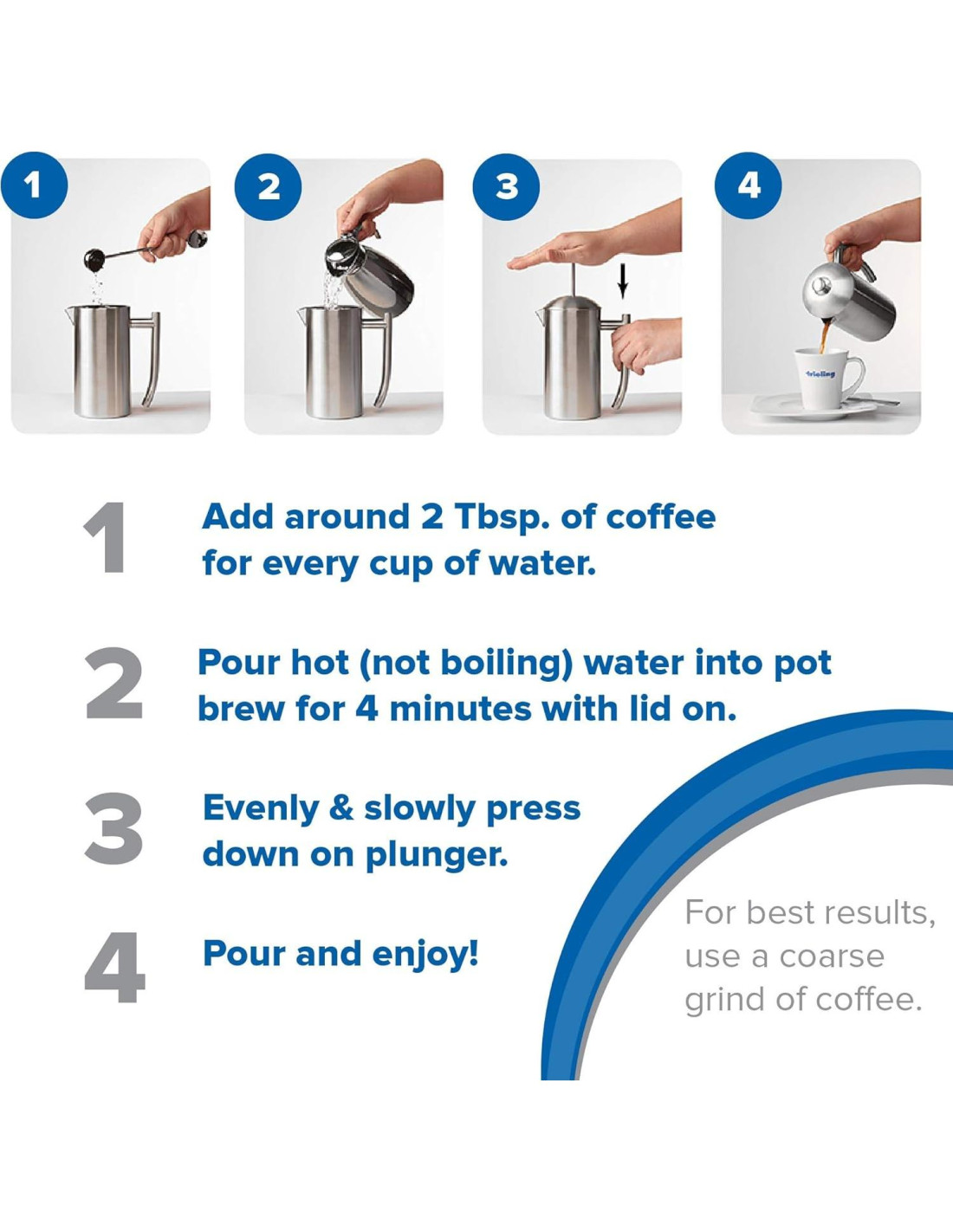 1 2 3 4

frieling

1 Add around 2 Tbsp. of coffee for every cup of water.

2 Pour hot (not boiling) water into pot brew for 4 minutes with lid on.

3 Evenly & slowly press down on plunger.

4 Pour and enjoy!

For best results, use a coarse grind of coffee.