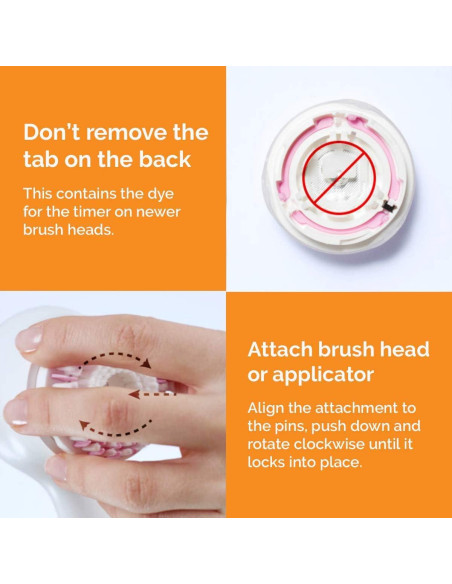 Don't remove the tab on the back

This contains the dye for the timer on newer brush heads.

Attach brush head or applicator

Align the attachment to the pins, push down and rotate clockwise until it locks into place.