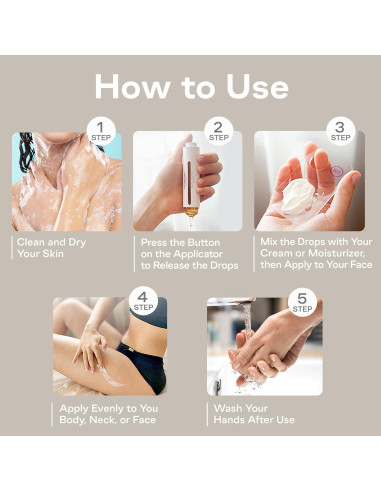 How to Use

1 STEP

Clean and Dry Your Skin

2 STEP

Press the Button on the Applicator to Release the Drops

3 STEP

Mix the Drops with Your Cream or Moisturizer, then Apply to Your Face

4 STEP

Apply Evenly to You Body, Neck, or Face

5 STEP

Wash Your Hands After Use