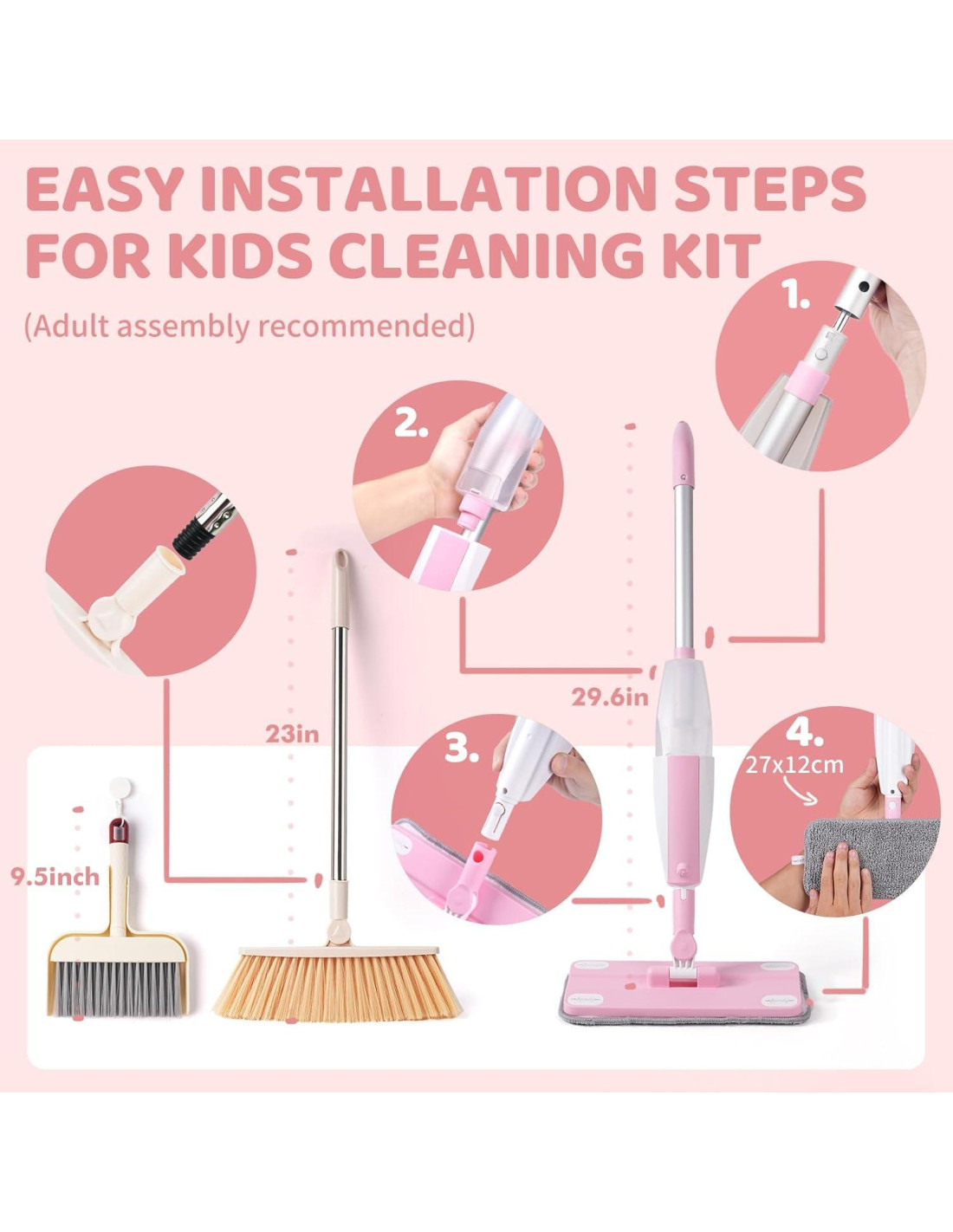 EASY INSTALLATION STEPS FOR KIDS CLEANING KIT

(Adult assembly recommended)

1.

2.

29.6in

23in

3.

4.

27x12cm

9.5inch