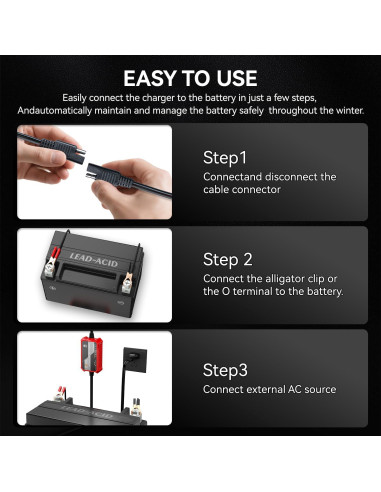 EASY TO USE

Easily connect the charger to the battery in just a few steps, Andautomatically maintain and manage the battery safely throughout the winter.

Step1
Connectand disconnect the cable connector

LEAD-ACID

Step 2
Connect the alligator clip or the O terminal to the battery.

LEAD-ACID

Step3
Connect external AC source