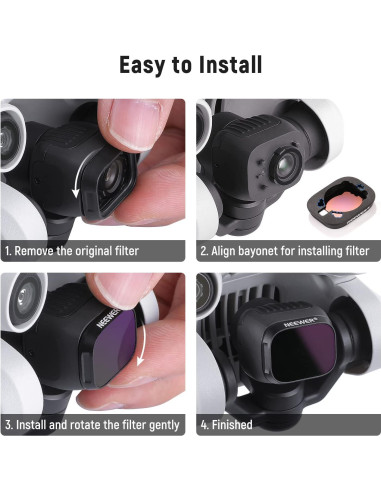 Easy to Install

1. Remove the original filter

2. Align bayonet for installing filter

NEEWER

3. Install and rotate the filter gently

NEEWER®

4. Finished