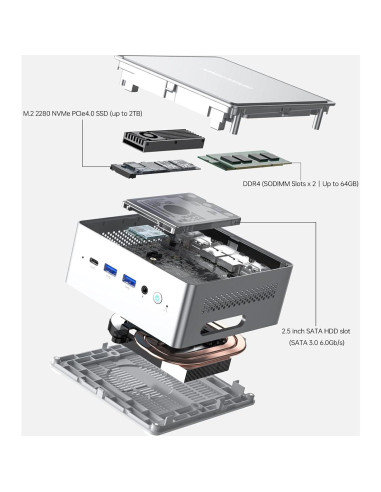 M.2 2280 NVMe PCIe4.0 SSD (up to 2TB)

DDR4 (SODIMM Slots x 2 | Up to 64GB)

2.5 inch SATA HDD slot
(SATA 3.0 6.0Gb/s)