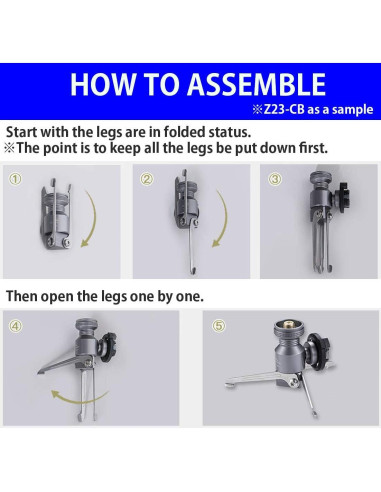 HOW TO ASSEMBLE

※Z23-CB as a sample

Start with the legs are in folded status.
※The point is to keep all the legs be put down first.

①

②

③

Then open the legs one by one.

④

⑤