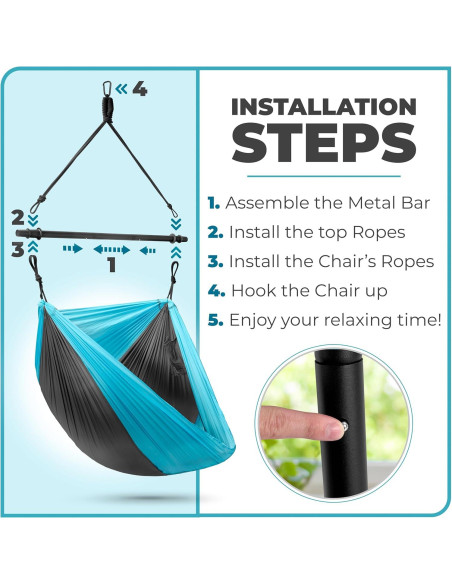 4

2

3

1

INSTALLATION STEPS

1. Assemble the Metal Bar
2. Install the top Ropes
3. Install the Chair's Ropes
4. Hook the Chair up
5. Enjoy your relaxing time!