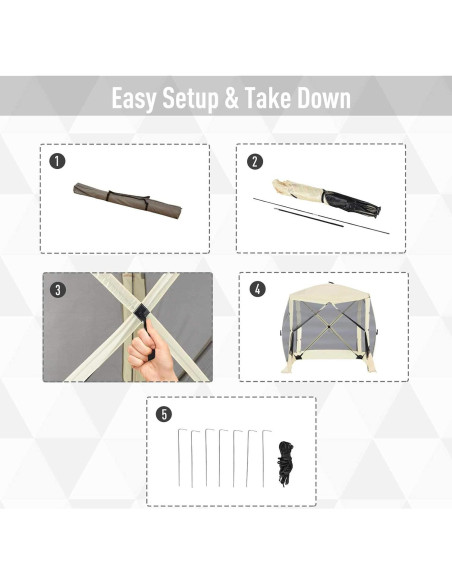 Easy Setup & Take Down

1

2

3

4

5