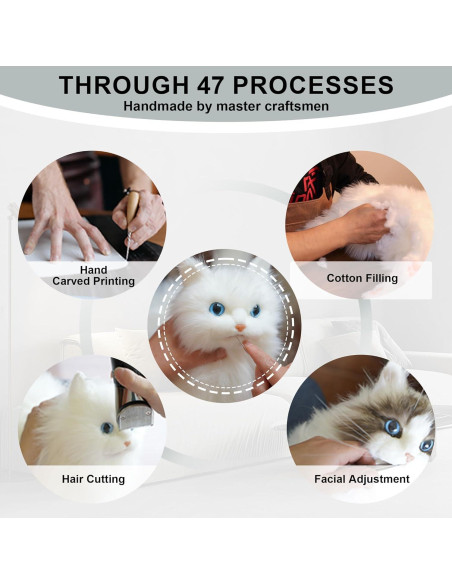 THROUGH 47 PROCESSES
Handmade by master craftsmen

Hand
Carved Printing

Cotton Filling

Hair Cutting

Facial Adjustment