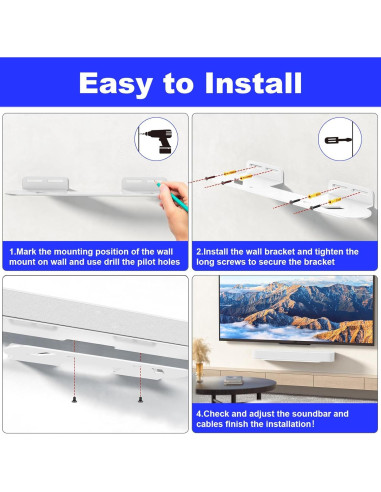 Easy to Install

1.Mark the mounting position of the wall mount on wall and use drill the pilot holes

2.Install the wall bracket and tighten the long screws to secure the bracket

4.Check and adjust the soundbar and cables finish the installation!