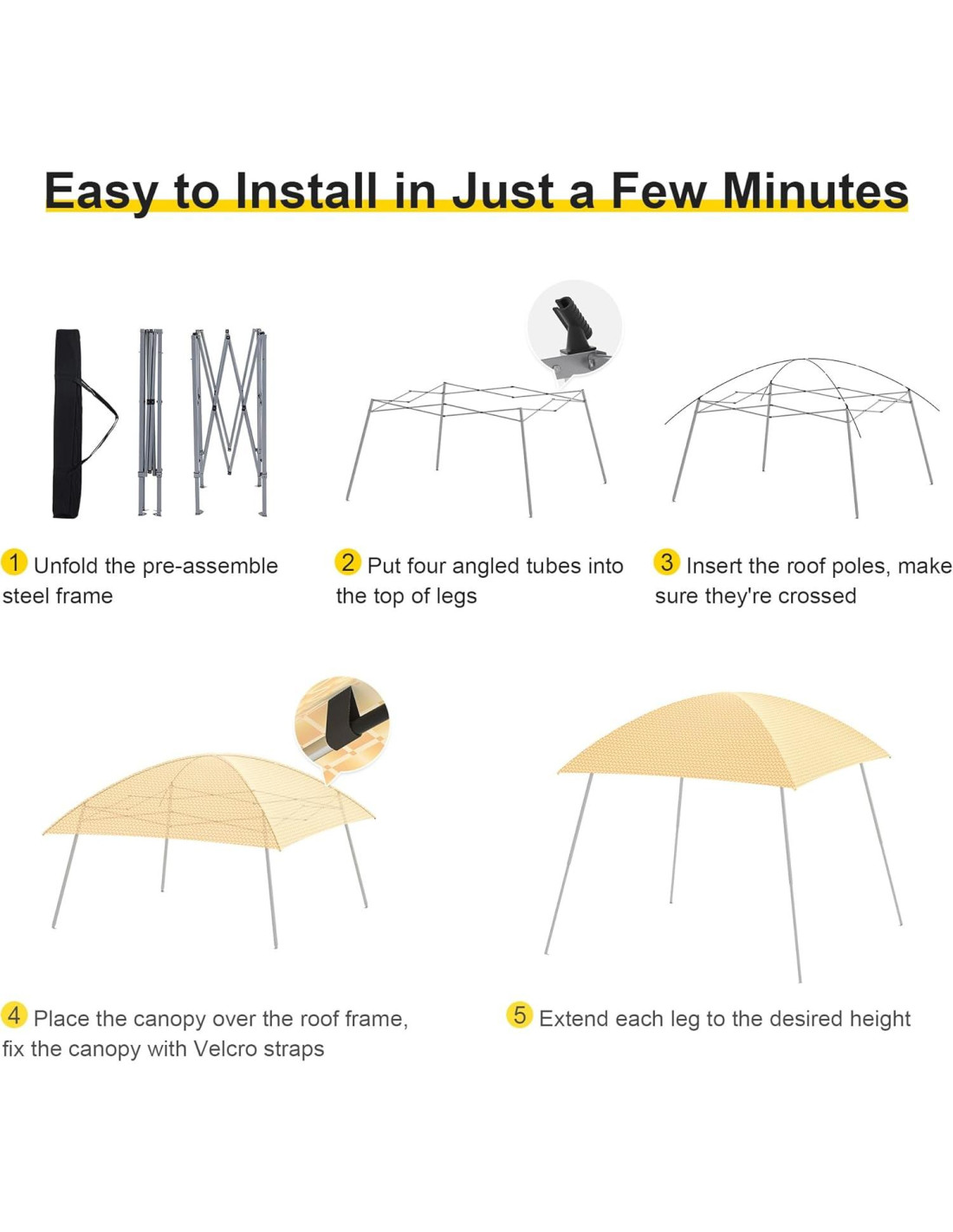 Easy to Install in Just a Few Minutes

1 Unfold the pre-assemble steel frame

2 Put four angled tubes into the top of legs

3 Insert the roof poles, make sure they're crossed

4 Place the canopy over the roof frame, fix the canopy with Velcro straps

5 Extend each leg to the desired height