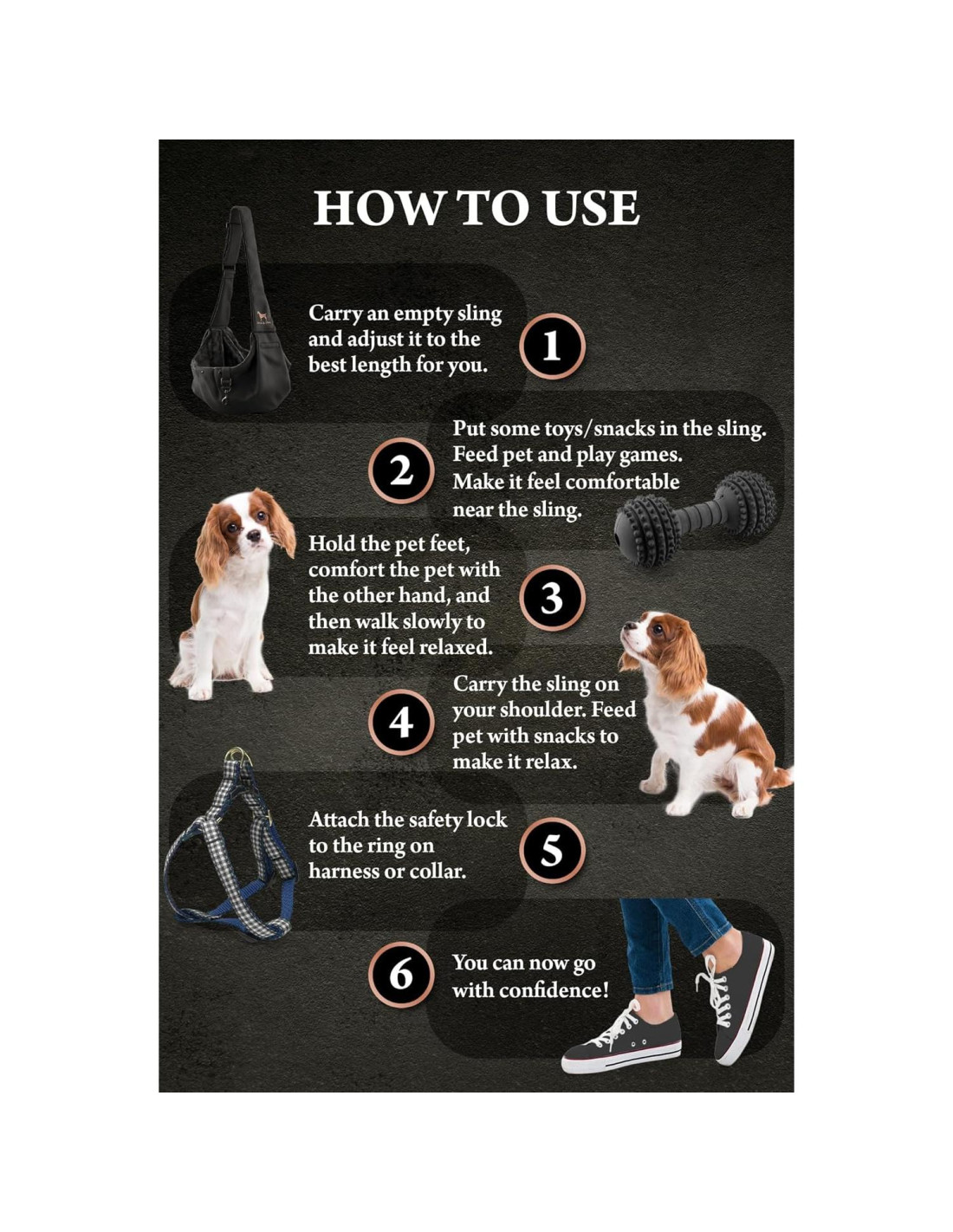 HOW TO USE

Carry an empty sling and adjust it to the best length for you.

1

2

Put some toys/snacks in the sling. Feed pet and play games. Make it feel comfortable near the sling.

Hold the pet feet, comfort the pet with the other hand, and then walk slowly to make it feel relaxed.

3

4

Carry the sling on your shoulder. Feed pet with snacks to make it relax.

Attach the safety lock to the ring on harness or collar.

5

6

You can now go with confidence!