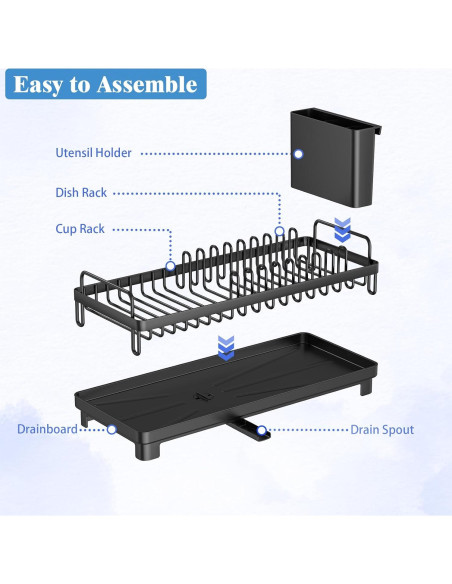 Easy to Assemble

Utensil Holder

Dish Rack

Cup Rack

Drainboard

Drain Spout