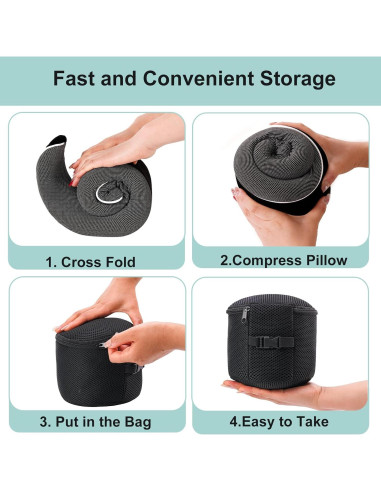 Fast and Convenient Storage

1. Cross Fold

2.Compress Pillow

3. Put in the Bag

4.Easy to Take