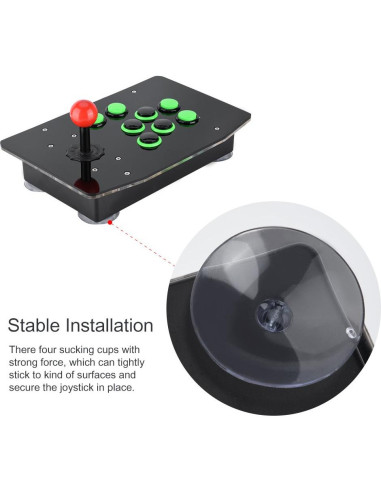 Stable Installation

There four sucking cups with strong force, which can tightly stick to kind of surfaces and secure the joystick in place.