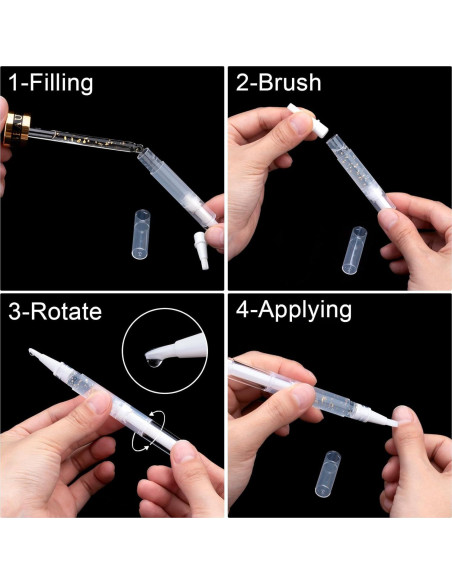 1-Filling

2-Brush

3-Rotate

4-Applying