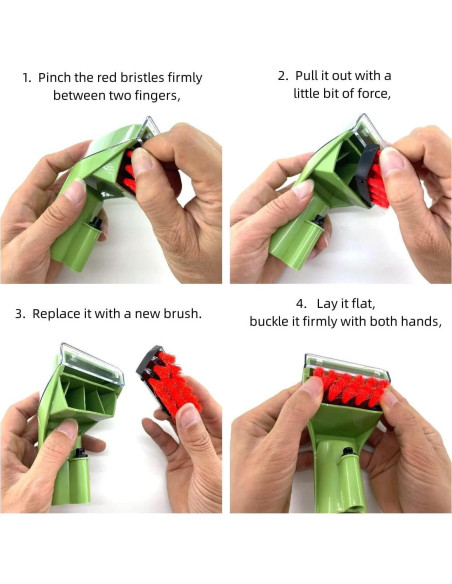 1. Pinch the red bristles firmly between two fingers,

2. Pull it out with a little bit of force,

3. Replace it with a new brush.

4. Lay it flat, buckle it firmly with both hands,