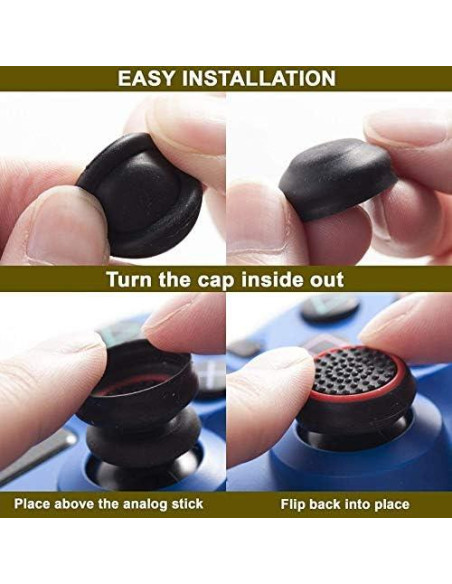 EASY INSTALLATION

Turn the cap inside out

Place above the analog stick

Flip back into place