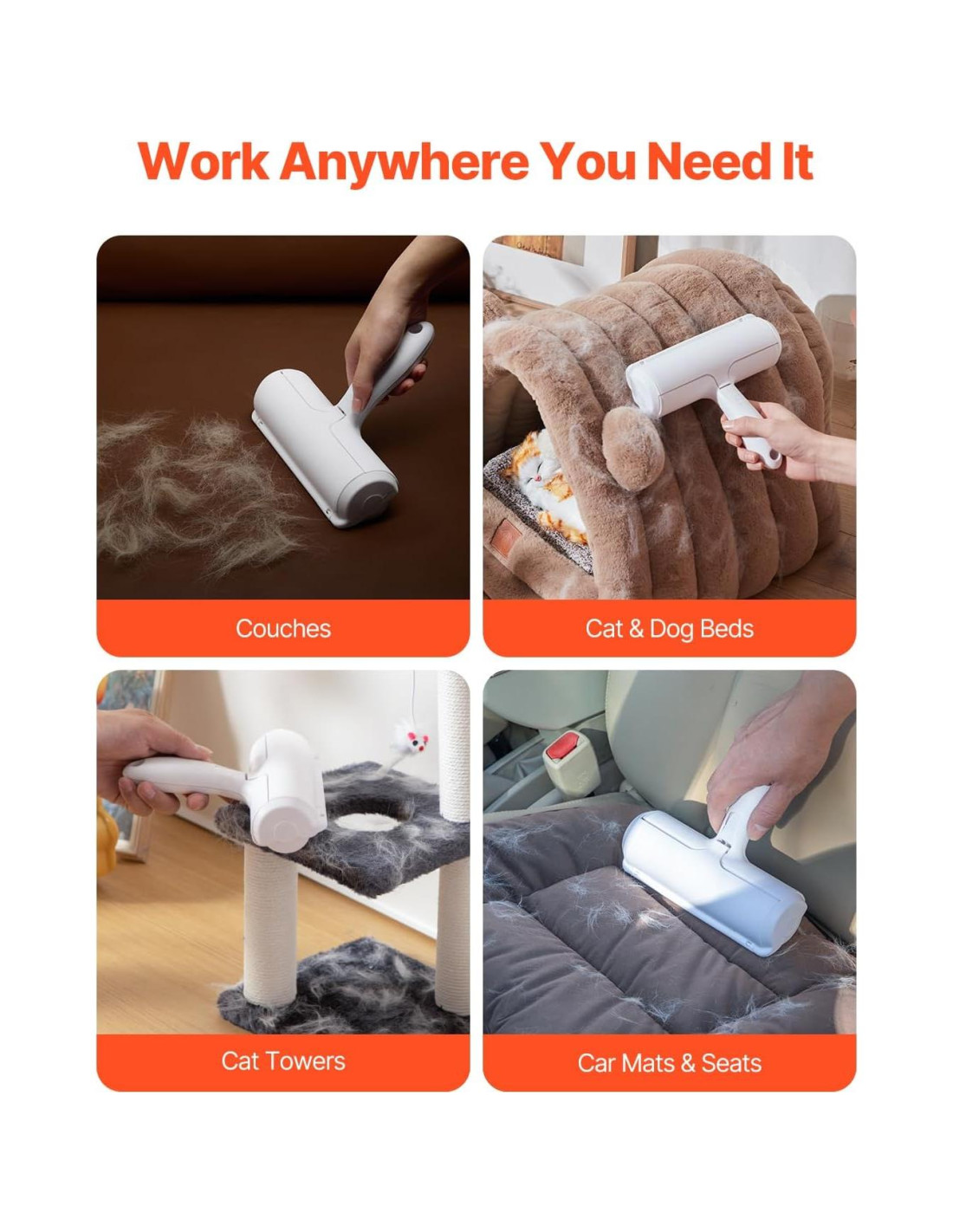 Work Anywhere You Need It

Couches

Cat & Dog Beds

Cat Towers

Car Mats & Seats