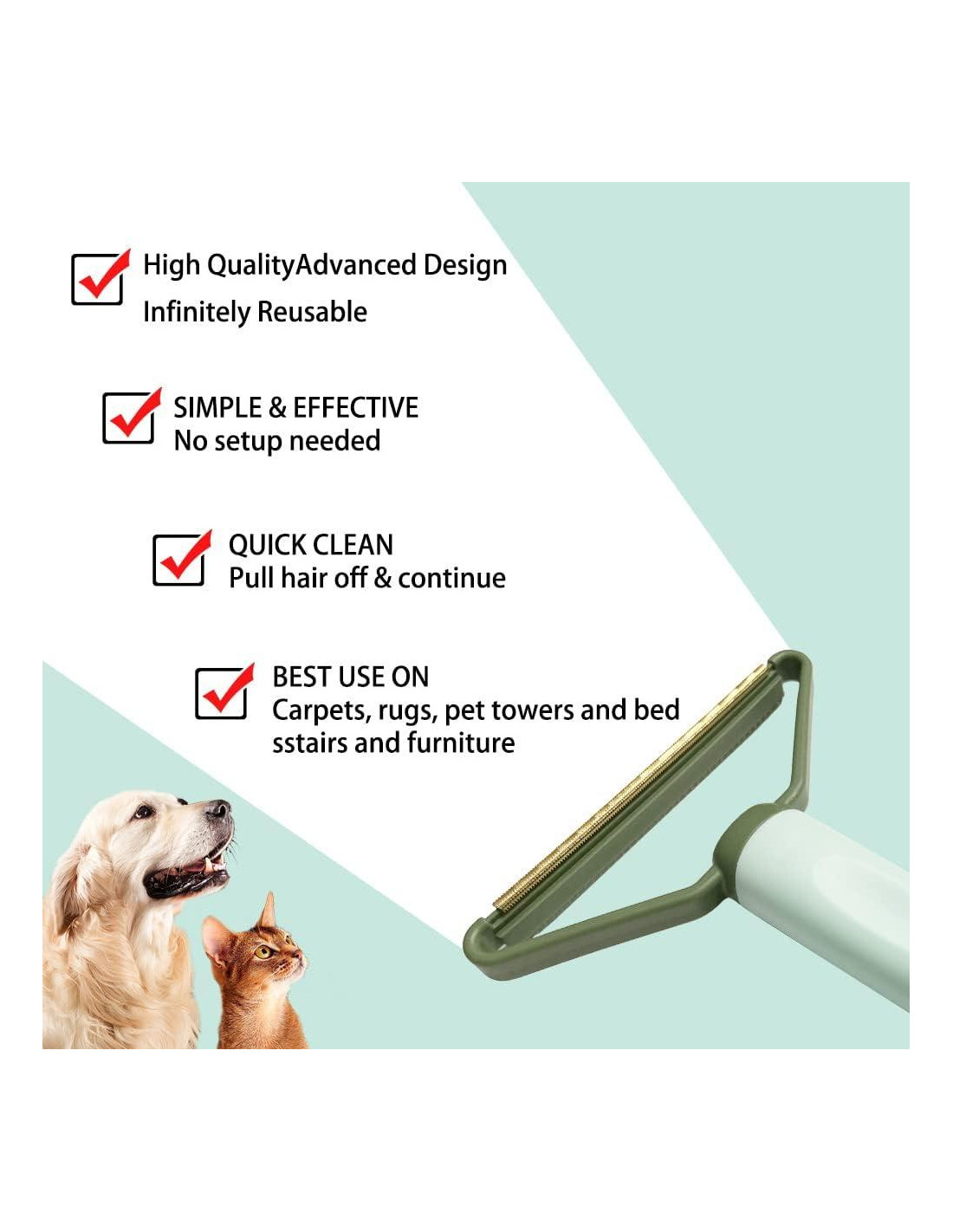 High QualityAdvanced Design
Infinitely Reusable

SIMPLE & EFFECTIVE
No setup needed

QUICK CLEAN
Pull hair off & continue

BEST USE ON
Carpets, rugs, pet towers and bed sstairs and furniture