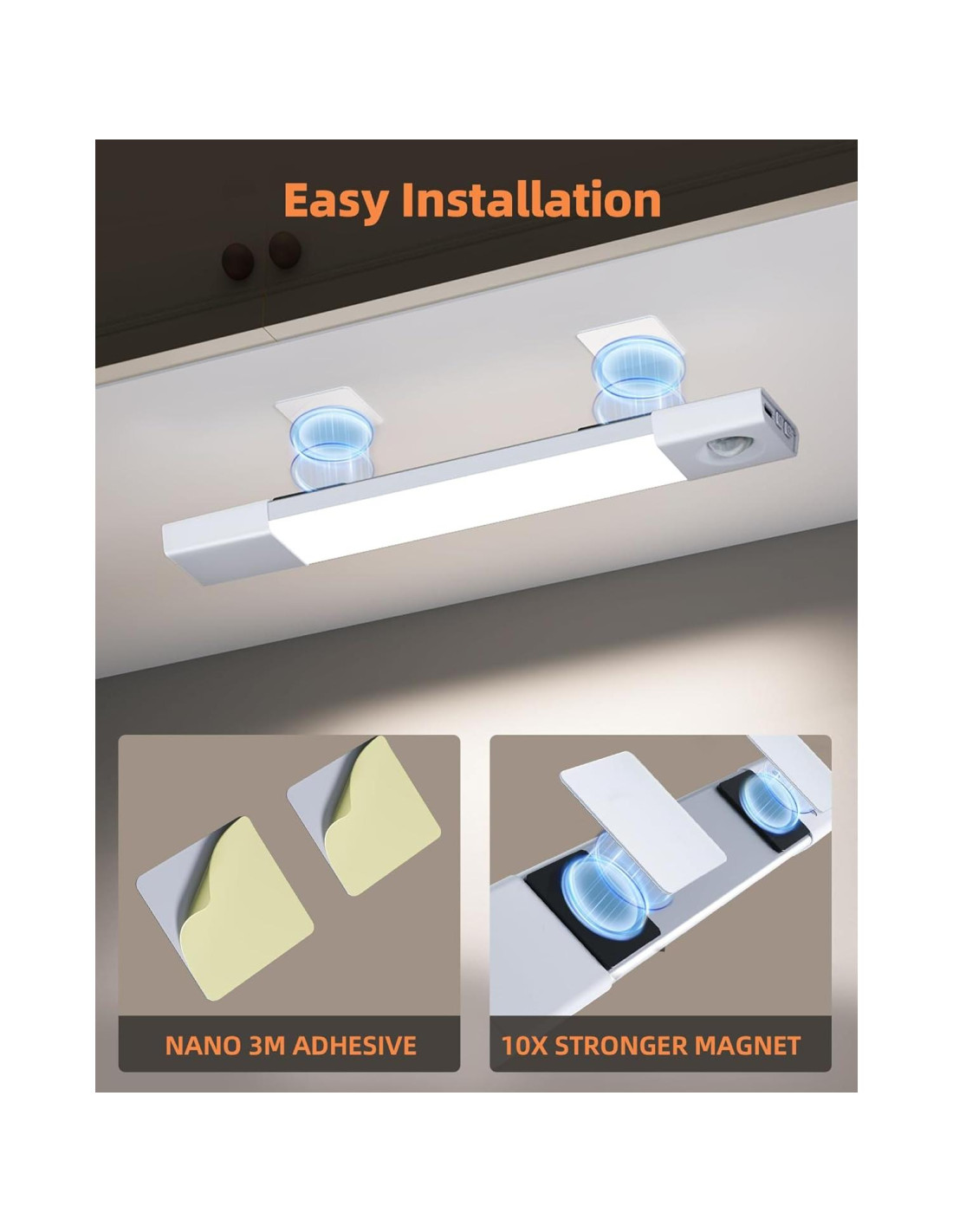 Easy Installation

NANO 3M ADHESIVE

10X STRONGER MAGNET