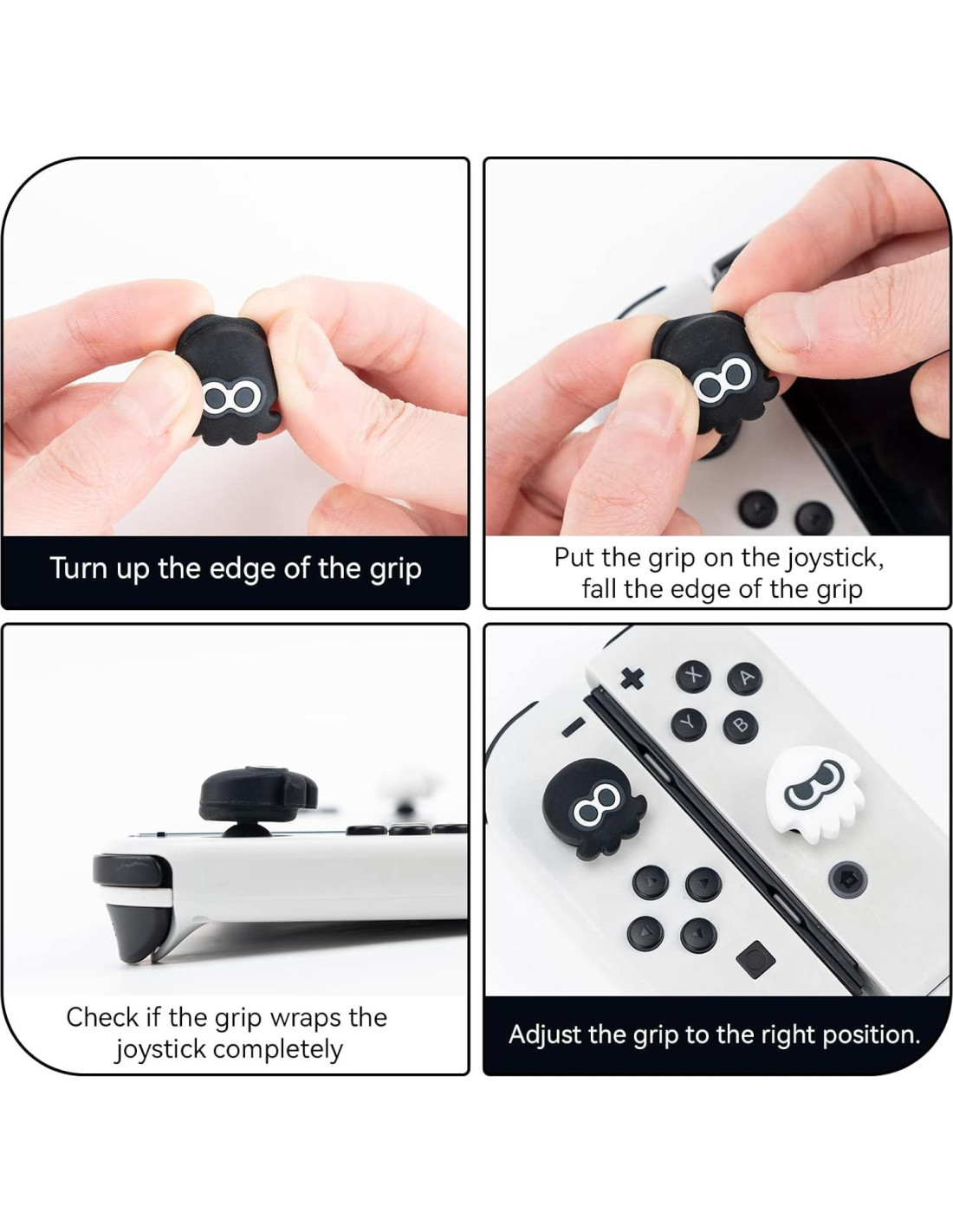 Turn up the edge of the grip

Put the grip on the joystick, fall the edge of the grip

Check if the grip wraps the joystick completely

X
A
Y
B

Adjust the grip to the right position.