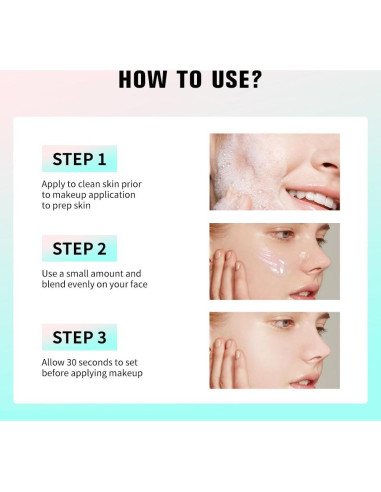 HOW TO USE?

STEP 1

Apply to clean skin prior to makeup application to prep skin

STEP 2

Use a small amount and blend evenly on your face

STEP 3

Allow 30 seconds to set before applying makeup