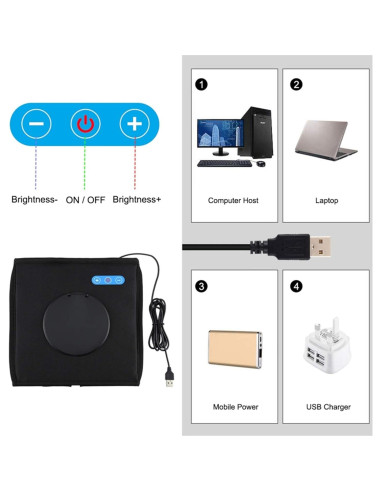 Brightness- ON / OFF Brightness+

1

Computer Host

2

Laptop

3

Mobile Power

4

USB Charger