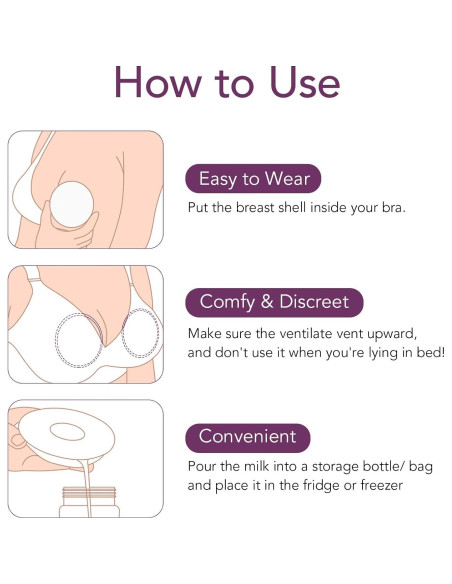 How to Use

Easy to Wear

Put the breast shell inside your bra.

Comfy & Discreet

Make sure the ventilate vent upward, and don't use it when you're lying in bed!

Convenient

Pour the milk into a storage bottle/ bag and place it in the fridge or freezer