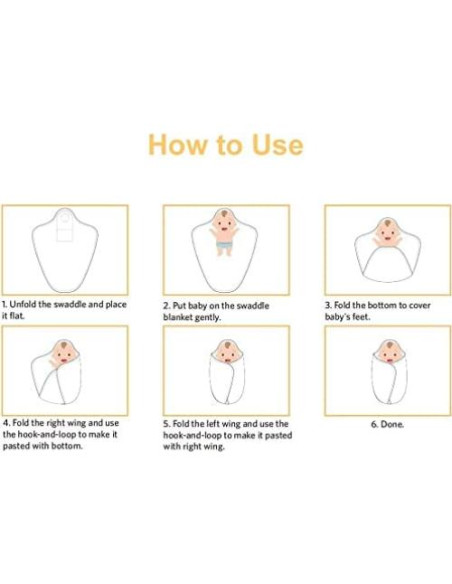 How to Use

1. Unfold the swaddle and place it flat.

2. Put baby on the swaddle blanket gently.

3. Fold the bottom to cover baby's feet.

4. Fold the right wing and use the hook-and-loop to make it pasted with bottom.

5. Fold the left wing and use the hook-and-loop to make it pasted with right wing.

6. Done.