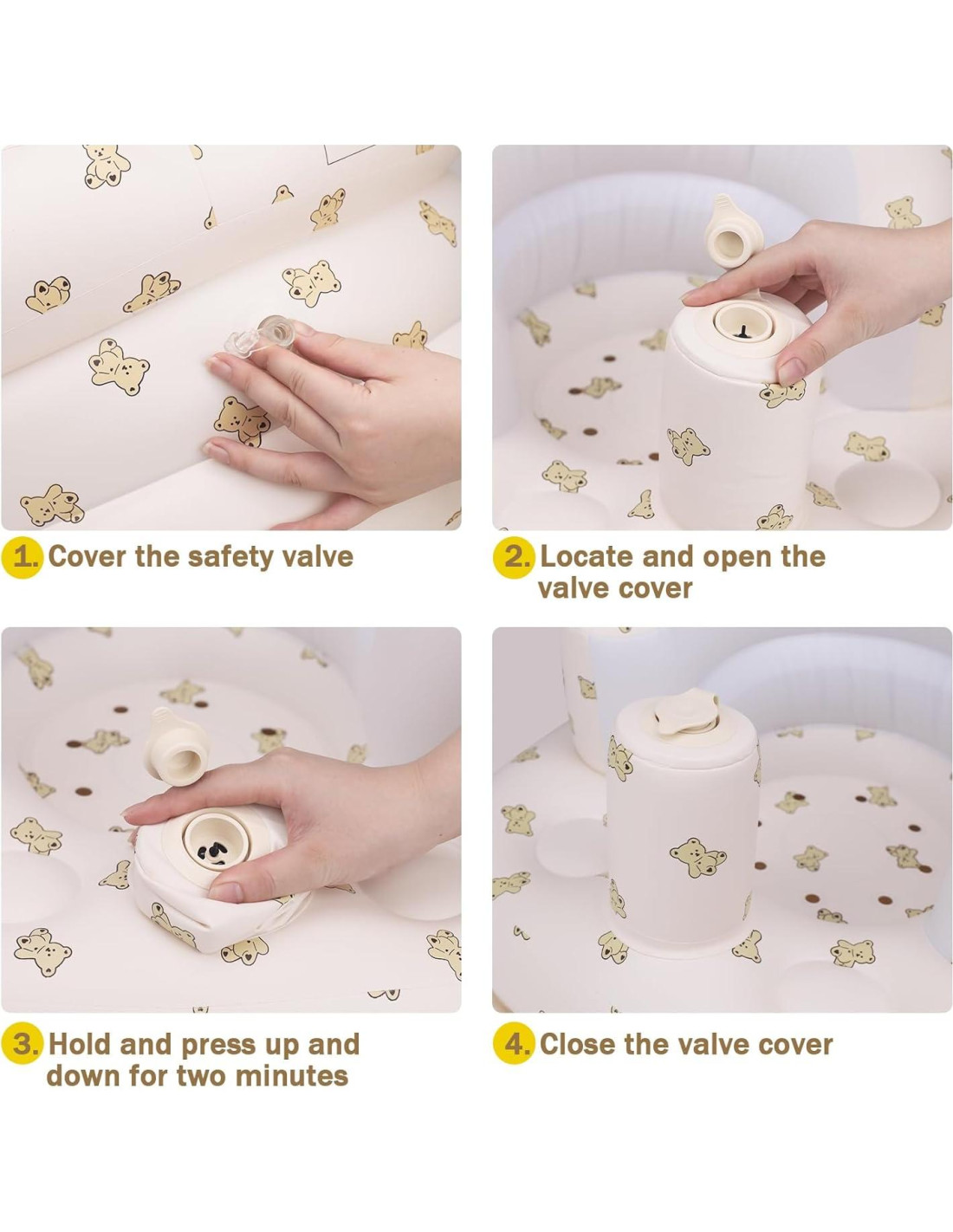 1. Cover the safety valve

2. Locate and open the valve cover

3. Hold and press up and down for two minutes

4. Close the valve cover