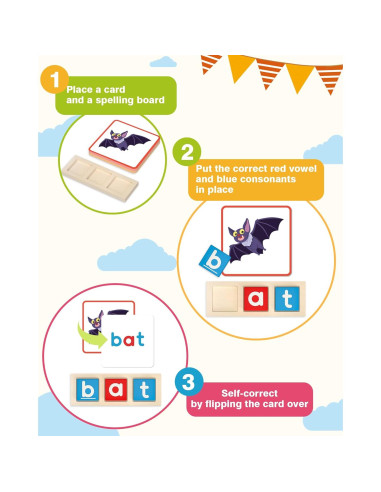 1
Place a card and a spelling board

2
Put the correct red vowel and blue consonants in place

b
a t

bat

b a t

3
Self-correct by flipping the card over