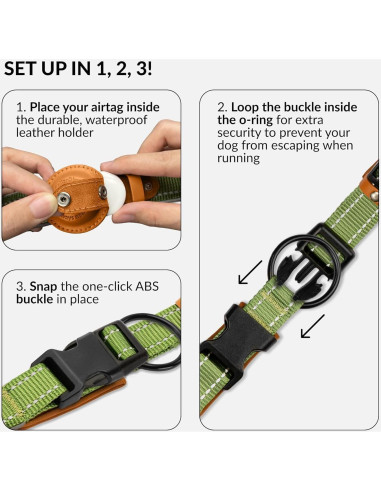 SET UP IN 1, 2, 3!

1. Place your airtag inside the durable, waterproof leather holder

2. Loop the buckle inside the o-ring for extra security to prevent your dog from escaping when running

3. Snap the one-click ABS buckle in place