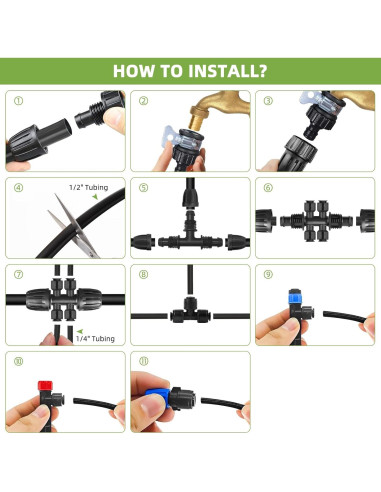 HOW TO INSTALL?

①

②

③

④ 1/2" Tubing

⑤

⑥

⑦ 1/4" Tubing

⑧

⑨

⑩

⑪