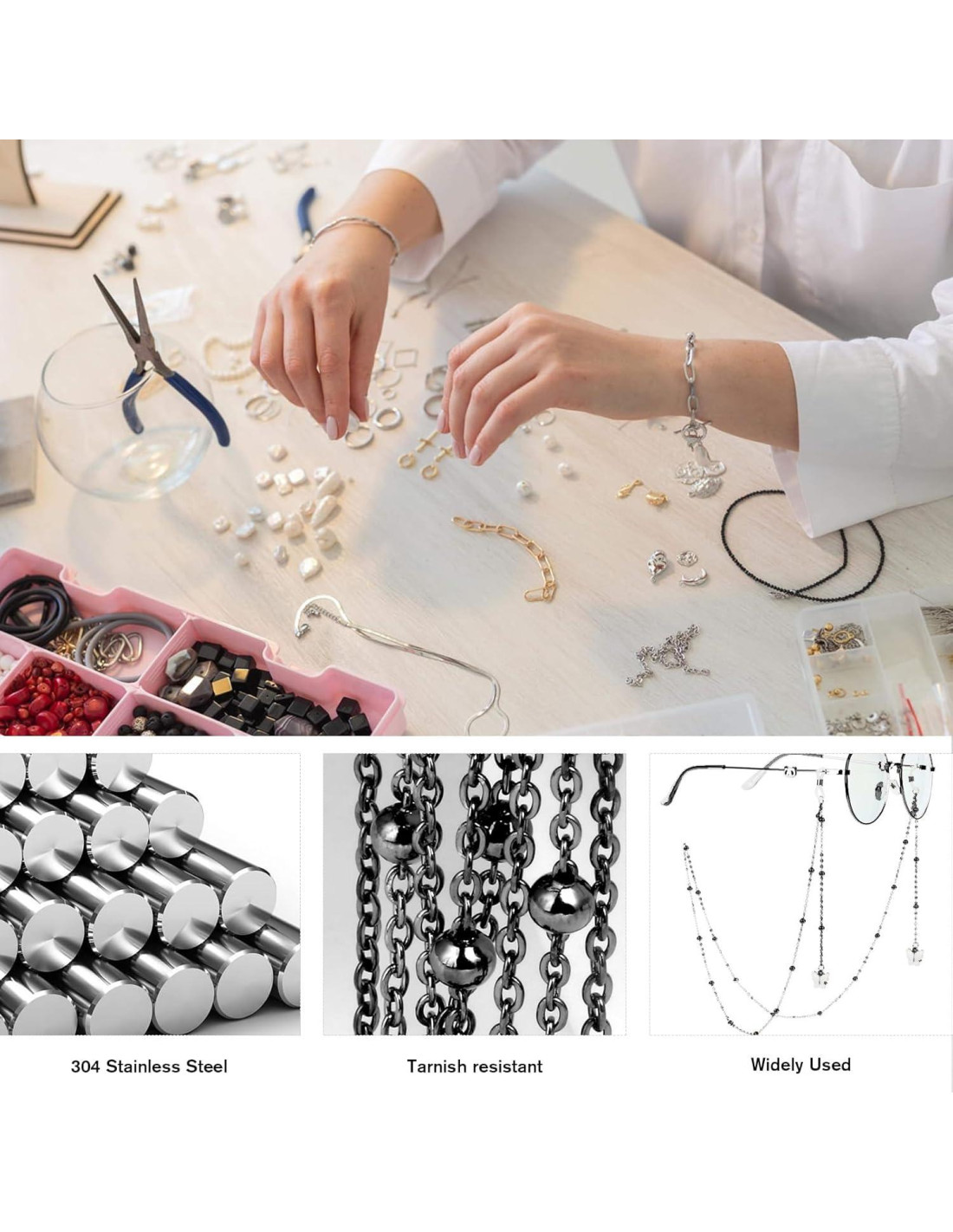 304 Stainless Steel

Tarnish resistant

Widely Used