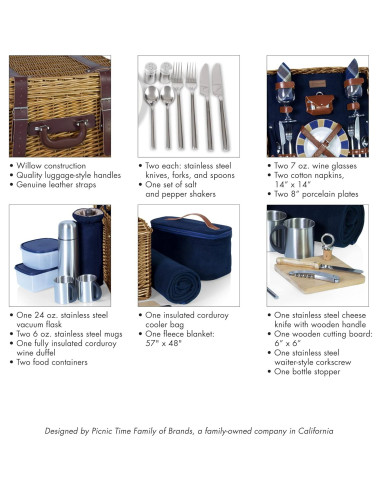 • Willow construction
• Quality luggage-style handles
• Genuine leather straps

• Two each: stainless steel knives, forks, and spoons
• One set of salt and pepper shakers

• Two 7 oz. wine glasses
• Two cotton napkins, 14" x 14"
• Two 8" porcelain plates

• One 24 oz. stainless steel vacuum flask
• Two 6 oz. stainless steel mugs
• One fully insulated corduroy wine duffel
• Two food containers

• One insulated corduroy cooler bag
• One fleece blanket: 57" x 48"

• One stainless steel cheese knife with wooden handle
• One wooden cutting board: 6" x 6"
• One stainless steel waiter-style corkscrew
• One bottle stopper

Designed by Picnic Time Family of Brands, a family-owned company in California