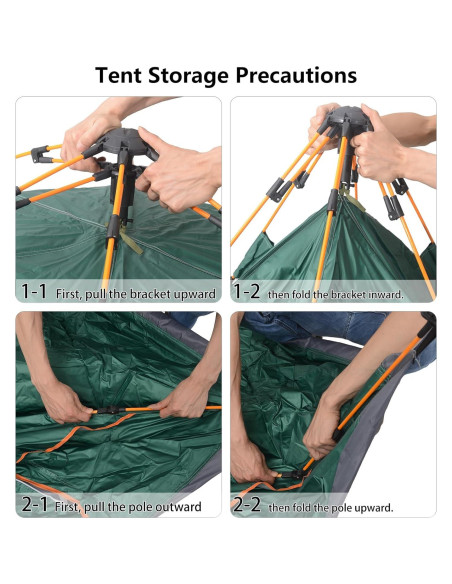 Tent Storage Precautions

1-1 First, pull the bracket upward

1-2 then fold the bracket inward.

2-1 First, pull the pole outward

2-2 then fold the pole upward.