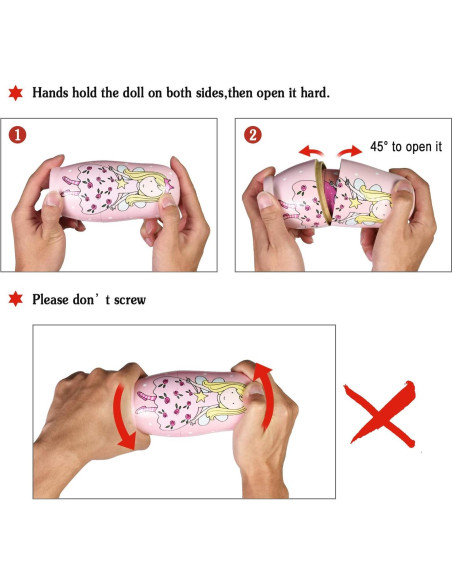 Hands hold the doll on both sides,then open it hard.

1

2

45° to open it

Please don' t screw