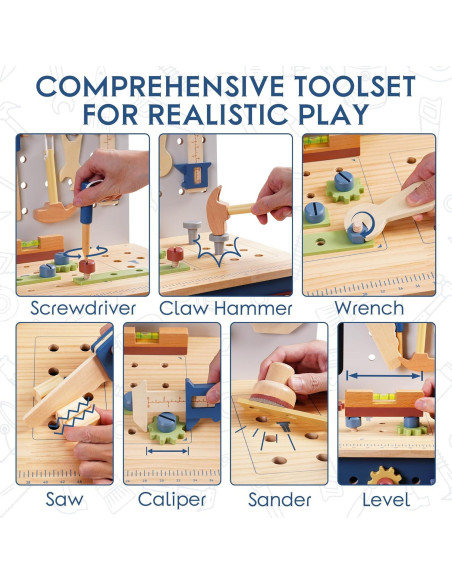 COMPREHENSIVE TOOLSET FOR REALISTIC PLAY

Screwdriver

Claw Hammer

Wrench

Saw

Caliper

Sander

Level