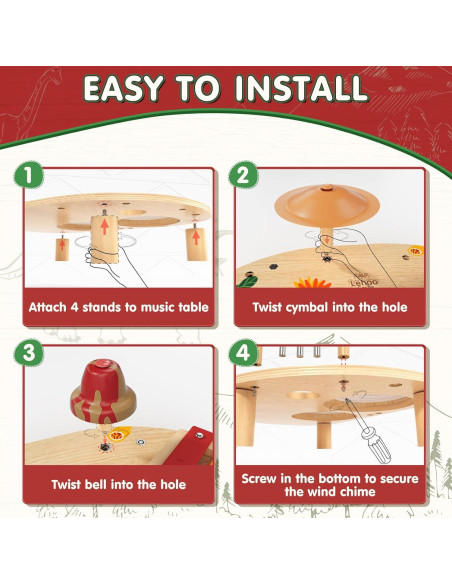 EASY TO INSTALL

1

Attach 4 stands to music table

2

Lehoo

Twist cymbal into the hole

3

Twist bell into the hole

4

Screw in the bottom to secure the wind chime