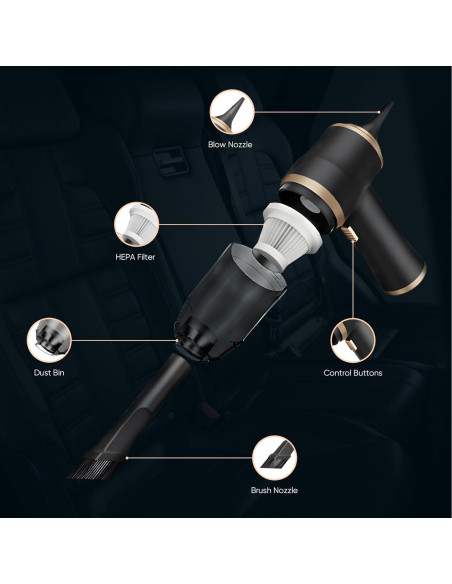 Blow Nozzle

HEPA Filter

Dust Bin

Control Buttons

Brush Nozzle