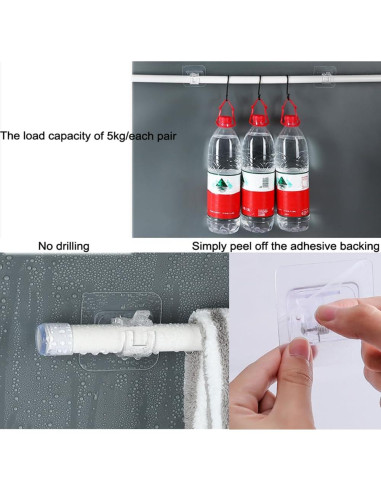 The load capacity of 5kg/each pair

No drilling

Simply peel off the adhesive backing