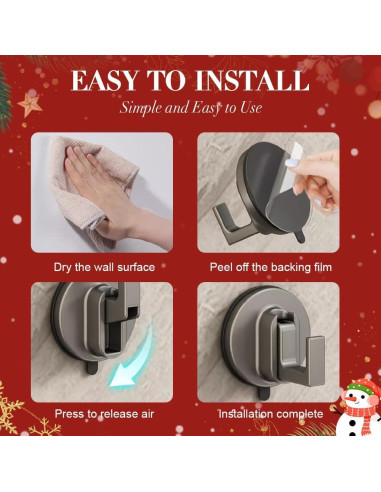 EASY TO INSTALL
Simple and Easy to Use

Dry the wall surface

Peel off the backing film

Press to release air

Installation complete