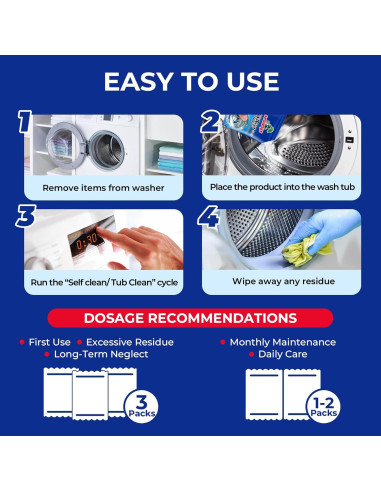 EASY TO USE

1
Remove items from washer

2
Place the product into the wash tub

3
0:30
Run the "Self clean/ Tub Clean" cycle

4
Wipe away any residue

DOSAGE RECOMMENDATIONS

• First Use • Excessive Residue
• Long-Term Neglect

3 Packs

• Monthly Maintenance
• Daily Care

1-2 Packs