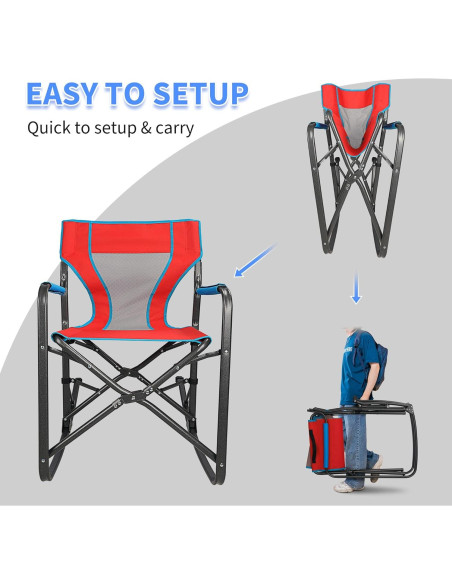 EASY TO SETUP
Quick to setup & carry