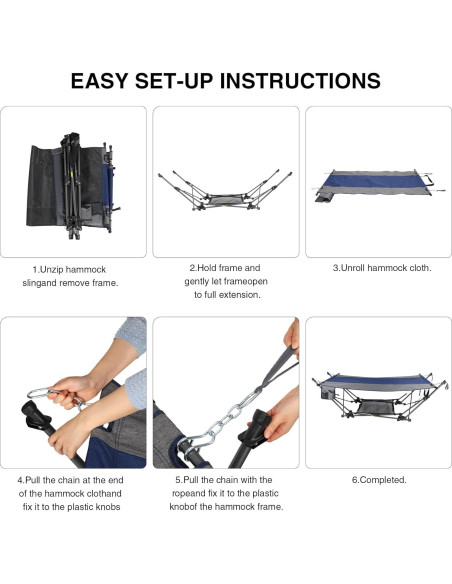 EASY SET-UP INSTRUCTIONS

1.Unzip hammock slingand remove frame.

2.Hold frame and gently let frameopen to full extension.

3.Unroll hammock cloth.

4.Pull the chain at the end of the hammock clothand fix it to the plastic knobs

5.Pull the chain with the ropeand fix it to the plastic knobof the hammock frame.

6.Completed.