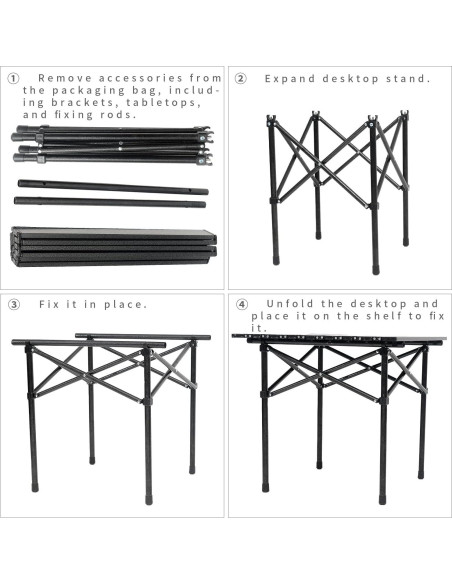 ① Remove accessories from the packaging bag, including brackets, tabletops, and fixing rods.

② Expand desktop stand.

③ Fix it in place.

④ Unfold the desktop and place it on the shelf to fix it.