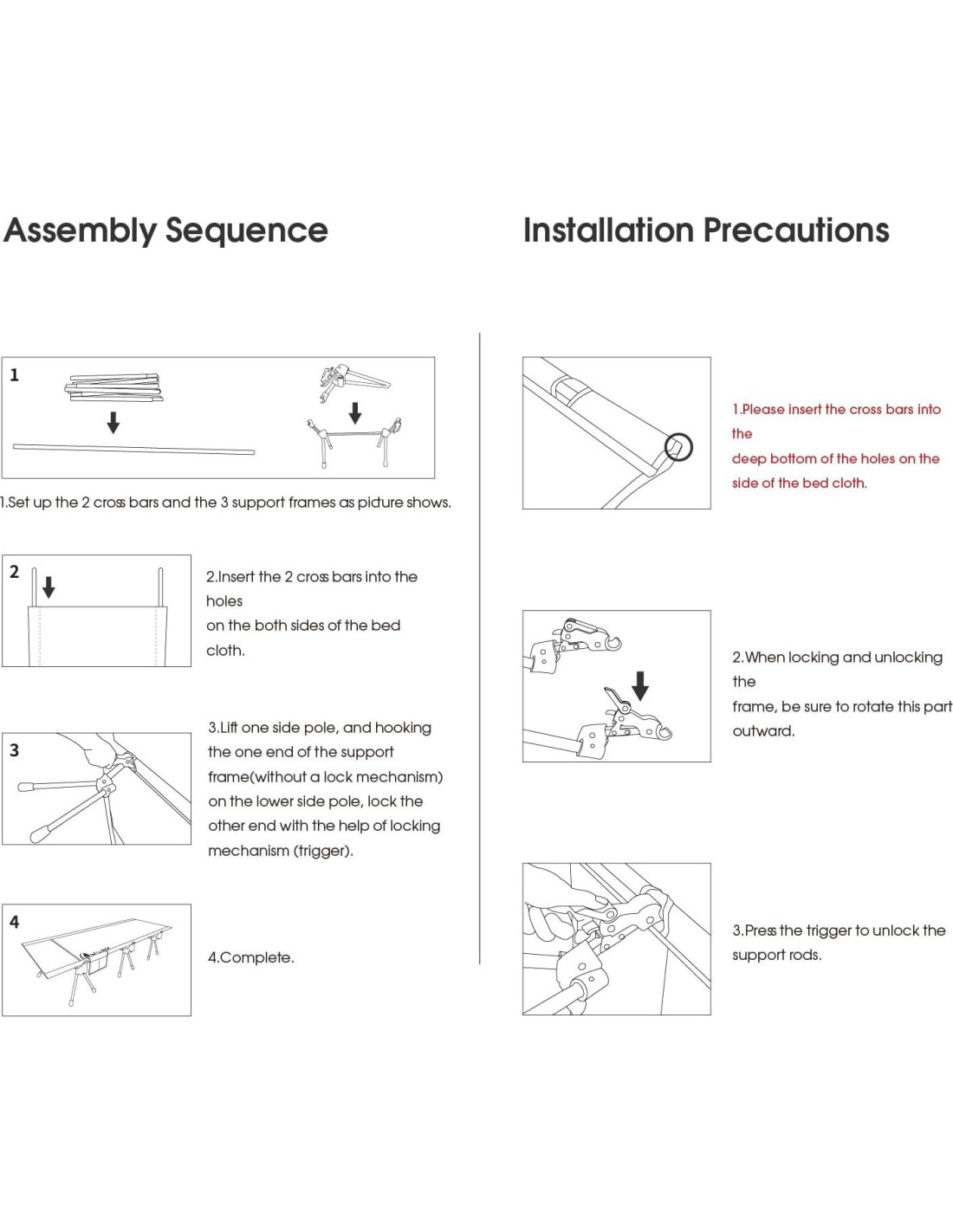 Assembly Sequence

1

1.Set up the 2 cross bars and the 3 support frames as picture shows.

2

2.Insert the 2 cross bars into the holes on the both sides of the bed cloth.

3

3.Lift one side pole, and hooking the one end of the support frame(without a lock mechanism) on the lower side pole, lock the other end with the help of locking mechanism (trigger).

4

4.Complete.

Installation Precautions

1.Please insert the cross bars into the deep bottom of the holes on the side of the bed cloth.

2.When locking and unlocking the frame, be sure to rotate this part outward.

3.Press the trigger to unlock the support rods.