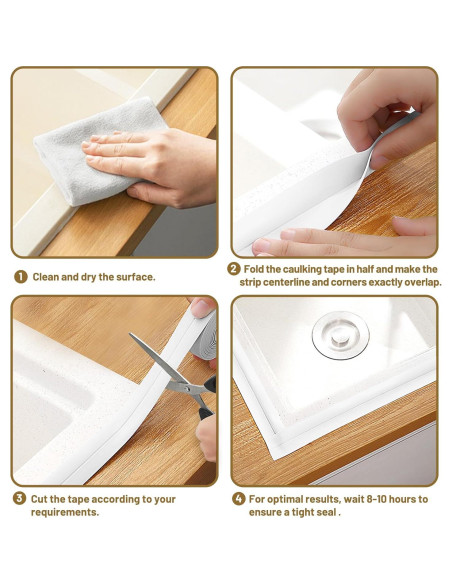 1 Clean and dry the surface.

2 Fold the caulking tape in half and make the strip centerline and corners exactly overlap.

3 Cut the tape according to your requirements.

4 For optimal results, wait 8-10 hours to ensure a tight seal .