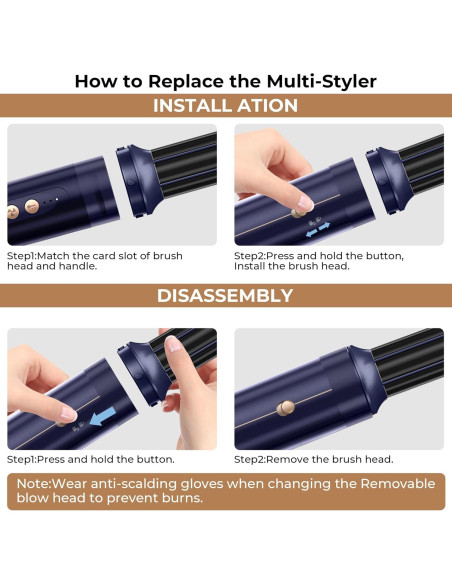 How to Replace the Multi-Styler

INSTALL ATION

Step1:Match the card slot of brush head and handle.

Step2:Press and hold the button, Install the brush head.

DISASSEMBLY

Step1:Press and hold the button.

Step2:Remove the brush head.

Note:Wear anti-scalding gloves when changing the Removable blow head to prevent burns.