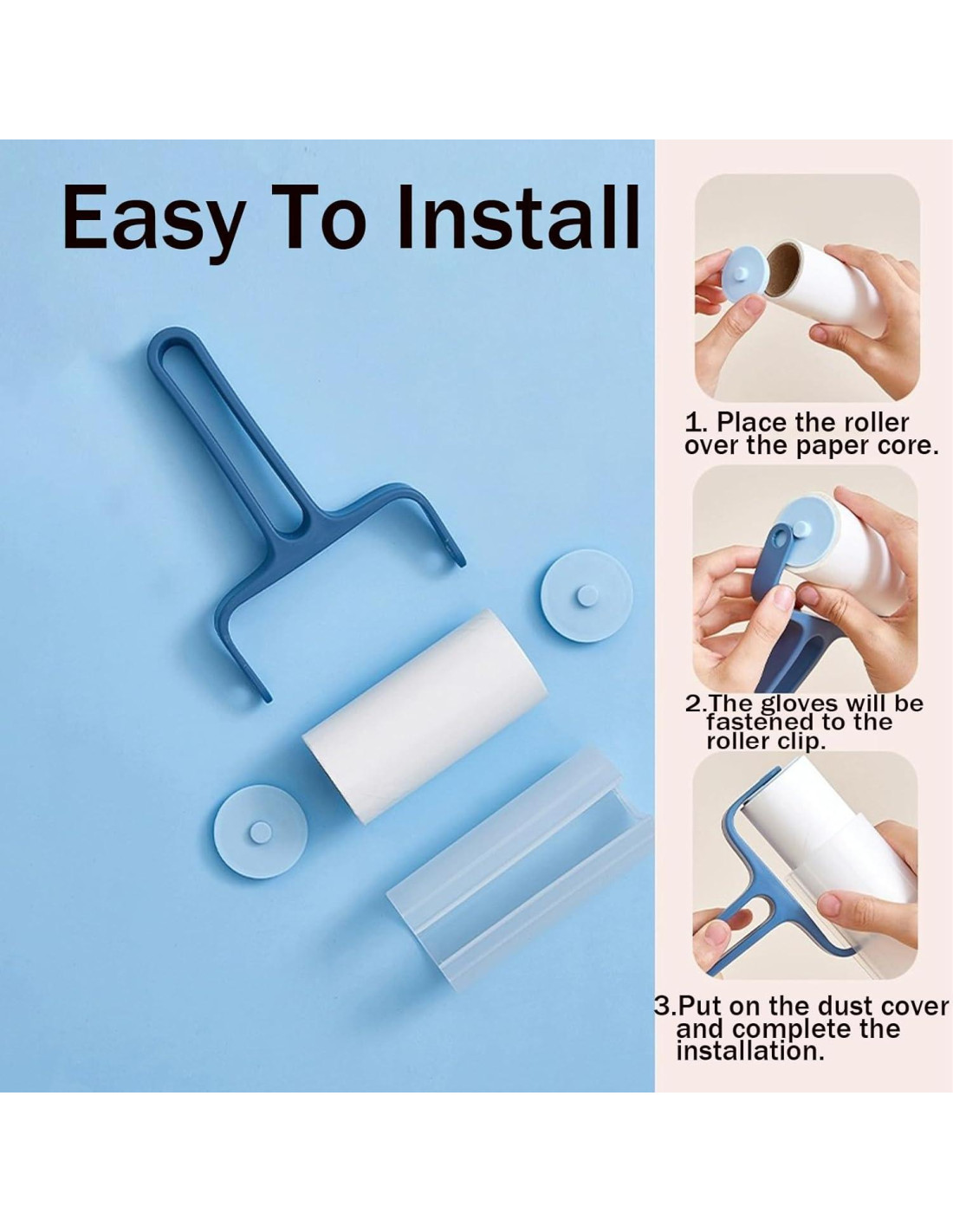 Easy To Install

1. Place the roller over the paper core.

2.The gloves will be fastened to the roller clip.

3.Put on the dust cover and complete the installation.