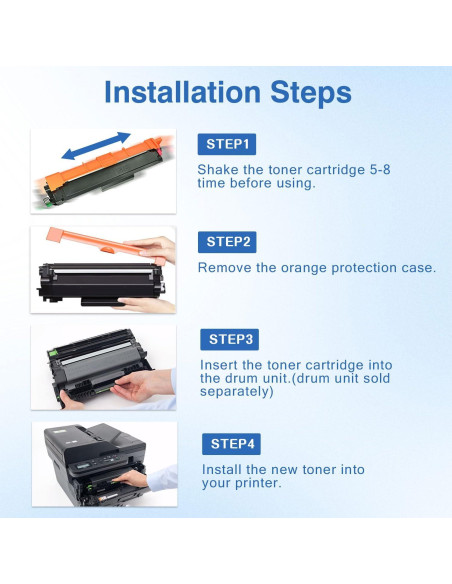 Installation Steps

STEP1

Shake the toner cartridge 5-8 time before using.

STEP2

Remove the orange protection case.

STEP3

Insert the toner cartridge into the drum unit.(drum unit sold separately)

STEP4

Install the new toner into your printer.